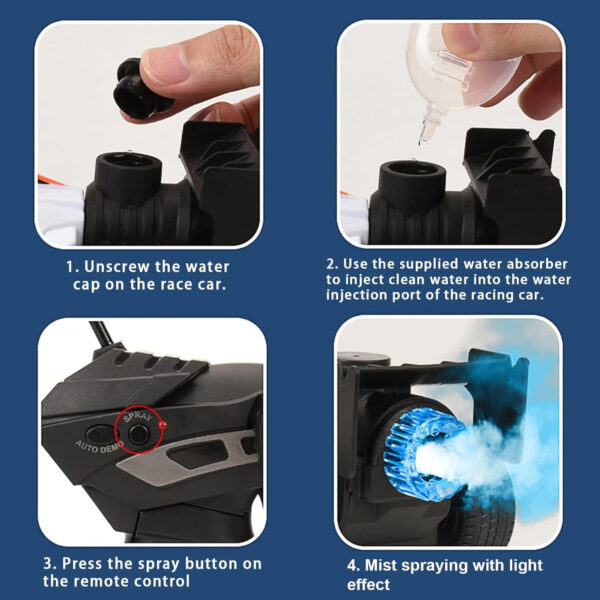 1. Unscrew the water cap on the race car.

2. Use the supplied water absorber to inject clean water into the water injection port of the racing car.

SPRAY

AUTO DEMO

3. Press the spray button on the remote control

4. Mist spraying with light effect